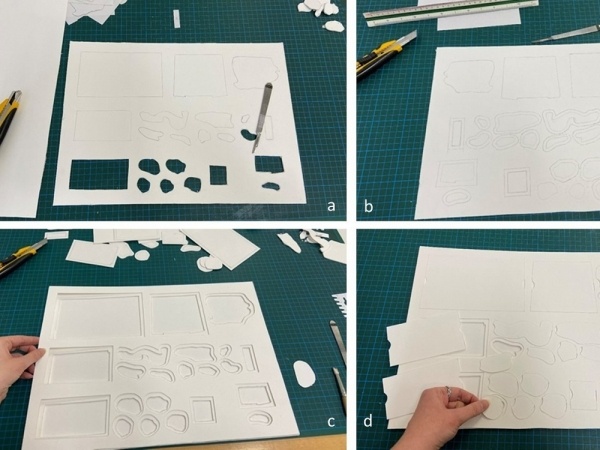 a

b

c

d